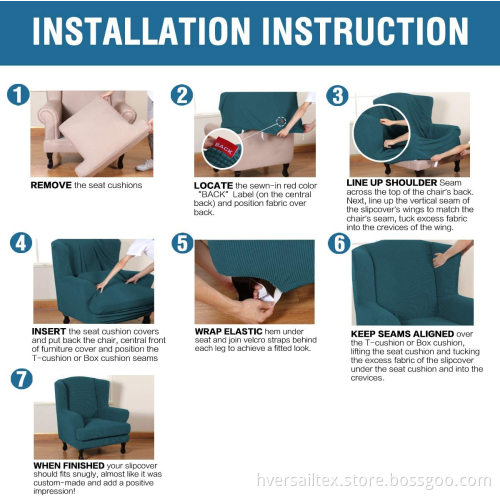 INSTALLATION INSTRUCTION

1

REMOVE the seat cushions

2

BACK

LOCATE the sewn-in red color "BACK" Label (on the central back) and position fabric over back.

3

LINE UP SHOULDER Seam across the top of the chair's back. Next, line up the vertical seam of the slipcover's wings to match the chair's seam, tuck excess fabric into the crevices of the wing.

4

INSERT the seat cushion covers and put back the chair, central front of furniture cover and position the T-cushion or Box cushion seams

5

WRAP ELASTIC hem under seat and join velcro straps behind each leg to achieve a fitted look.

6

KEEP SEAMS ALIGNED over the T-cushion or Box cushion, lifting the seat cushion and tucking the excess fabric of the slipcover under the seat cushion and into the crevices.

7

WHEN FINISHED your slipcover should fits snugly, almost like it was custom-made and add a positive impression!

hversailtex.store.bossgoo.com